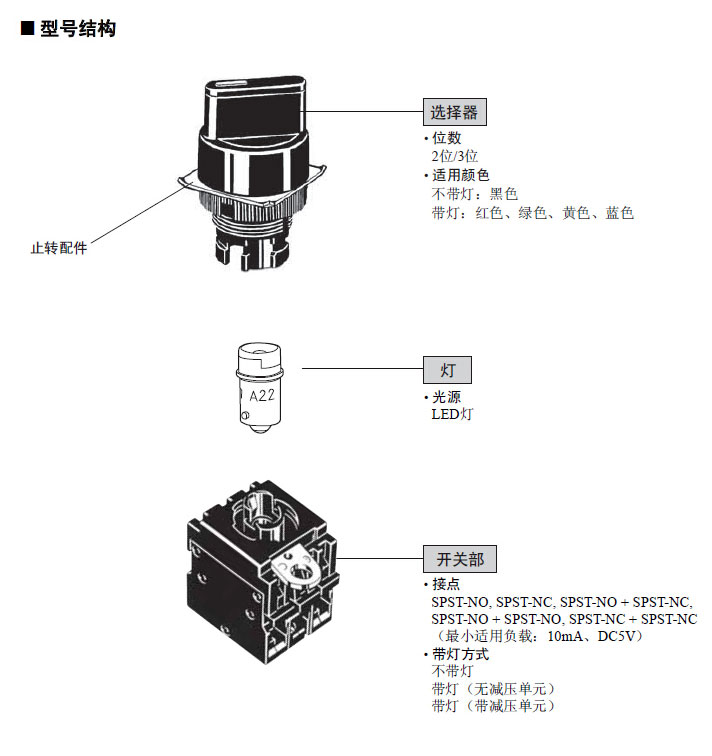 ■ 型号结构

选择器
• 位数
2位/3位
• 适用颜色
不带灯：黑色
带灯：红色、绿色、黄色、蓝色

止转配件

A22

灯
• 光源
LED灯

开关部
• 接点
SPST-NO, SPST-NC, SPST-NO + SPST-NC, SPST-NO + SPST-NO, SPST-NC + SPST-NC
（最小适用负载：10mA、DC5V）
• 带灯方式
不带灯
带灯（无减压单元）
带灯（带减压单元）