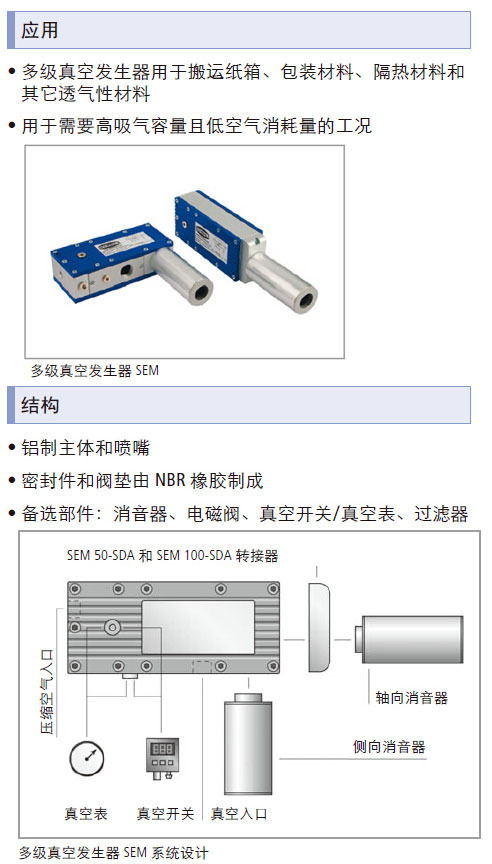 应用

• 多级真空发生器用于搬运纸箱、包装材料、隔热材料和其它透气性材料

• 用于需要高吸气容量且低空气消耗量的工况

多级真空发生器 SEM

结构

• 铝制主体和喷嘴

• 密封件和阀垫由 NBR 橡胶制成

• 备选部件：消音器、电磁阀、真空开关/真空表、过滤器

SEM 50-SDA 和 SEM 100-SDA 转接器

压缩空气入口

轴向消音器

侧向消音器

真空表

真空开关

真空入口

多级真空发生器 SEM 系统设计