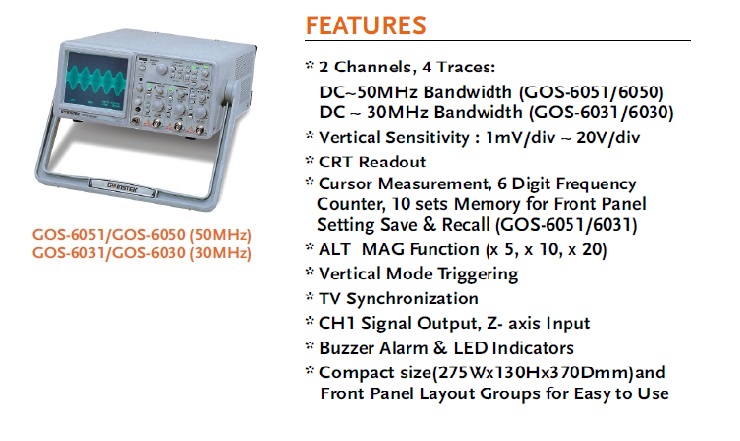 GW INSTEK

GOS-6051/GOS-6050 (50MHz)
GOS-6031/GOS-6030 (30MHz)

FEATURES

* 2 Channels, 4 Traces:
DC~50MHz Bandwidth (GOS-6051/6050)
DC ~ 30MHz Bandwidth (GOS-6031/6030)

* Vertical Sensitivity : 1mV/div ~ 20V/div

* CRT Readout

* Cursor Measurement, 6 Digit Frequency Counter, 10 sets Memory for Front Panel Setting Save & Recall (GOS-6051/6031)

* ALT MAG Function (x 5, x 10, x 20)

* Vertical Mode Triggering

* TV Synchronization

* CH1 Signal Output, Z- axis Input

* Buzzer Alarm & LED Indicators

* Compact size(275Wx130Hx370Dmm)and Front Panel Layout Groups for Easy to Use