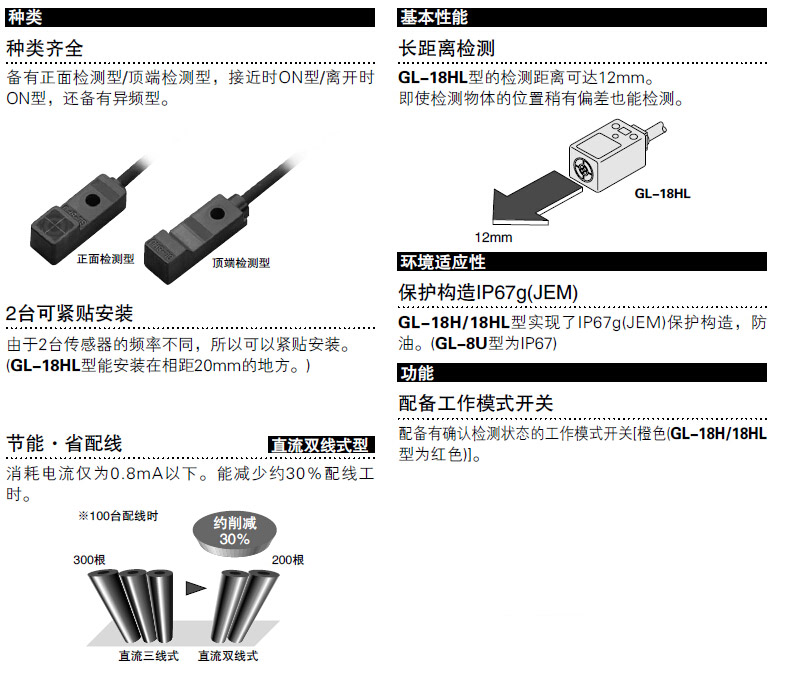 种类

种类齐全

备有正面检测型/顶端检测型，接近时ON型/离开时ON型，还备有异频型。

正面检测型

顶端检测型

2台可紧贴安装

由于2台传感器的频率不同，所以可以紧贴安装。(GL-18HL型能安装在相距20mm的地方。)

节能・省配线 直流双线式型

消耗电流仅为0.8mA以下。能减少约30%配线工时。

※100台配线时

约削减 30%

300根

200根

直流三线式 直流双线式

基本性能

长距离检测

GL-18HL型的检测距离可达12mm。
即使检测物体的位置稍有偏差也能检测。

GL-18HL

12mm

环境适应性

保护构造IP67g(JEM)

GL-18H/18HL型实现了IP67g(JEM)保护构造，防油。(GL-8U型为IP67)

功能

配备工作模式开关

配备有确认检测状态的工作模式开关[橙色(GL-18H/18HL型为红色)]。