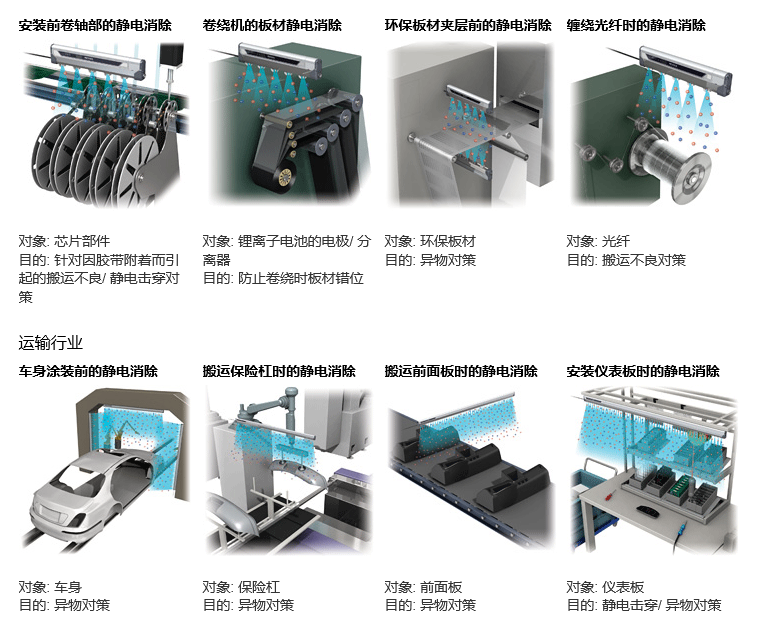 安装前卷轴部的静电消除

对象: 芯片部件
目的: 针对因胶带附着而引起的搬运不良/ 静电击穿对策

卷绕机的板材静电消除

对象: 锂离子电池的电极/ 分离器
目的: 防止卷绕时板材错位

环保板材夹层前的静电消除

对象: 环保板材
目的: 异物对策

缠绕光纤时的静电消除

对象: 光纤
目的: 搬运不良对策

运输行业

车身涂装前的静电消除

对象: 车身
目的: 异物对策

搬运保险杠时的静电消除

对象: 保险杠
目的: 异物对策

搬运前面板时的静电消除

对象: 前面板
目的: 异物对策

安装仪表板时的静电消除

对象: 仪表板
目的: 静电击穿/ 异物对策