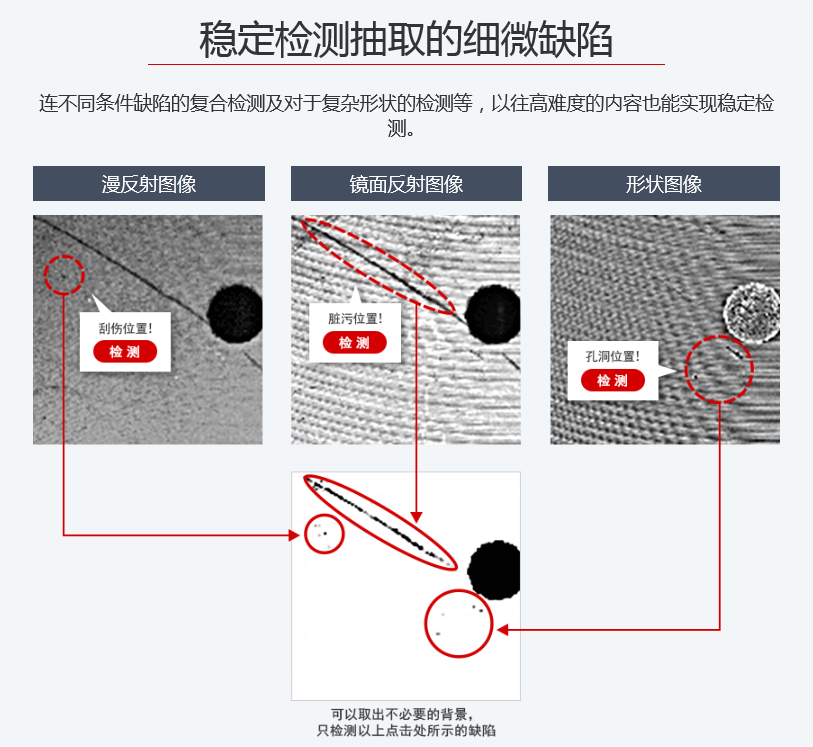 稳定检测抽取的细微缺陷

连不同条件缺陷的复合检测及对于复杂形状的检测等，以往高难度的内容也能实现稳定检测。

漫反射图像

刮伤位置！

检 测

镜面反射图像

脏污位置！

检 测

形状图像

孔洞位置！

检 测

可以取出不必要的背景，
只检测以上点击处所示的缺陷